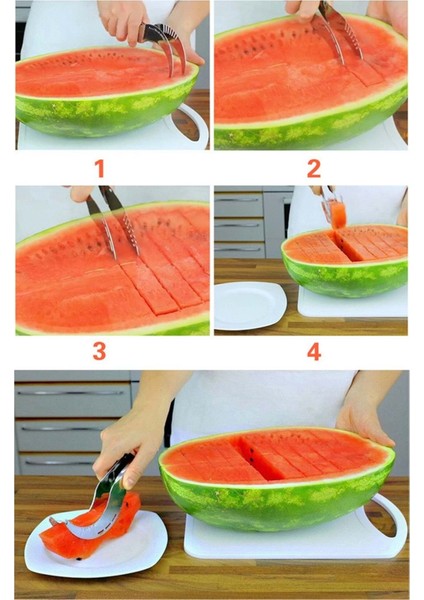 1

2

3

4