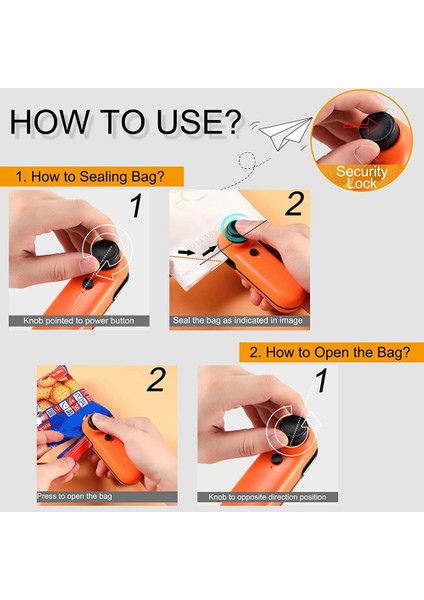 HOW TO USE?

Security Lock

1. How to Sealing Bag?

1

Knob pointed to power button

2

Seal the bag as indicated in image

2. How to Open the Bag?

2

Press to open the bag

1

Knob to opposite direction position