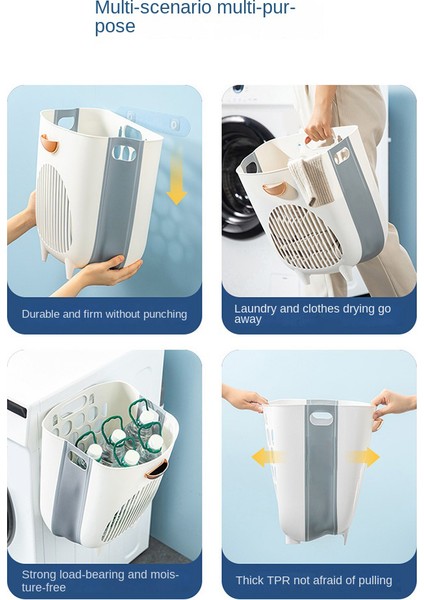 Multi-scenario multi-purpose

Durable and firm without punching

Laundry and clothes drying go away

Strong load-bearing and moisture-free

Thick TPR not afraid of pulling