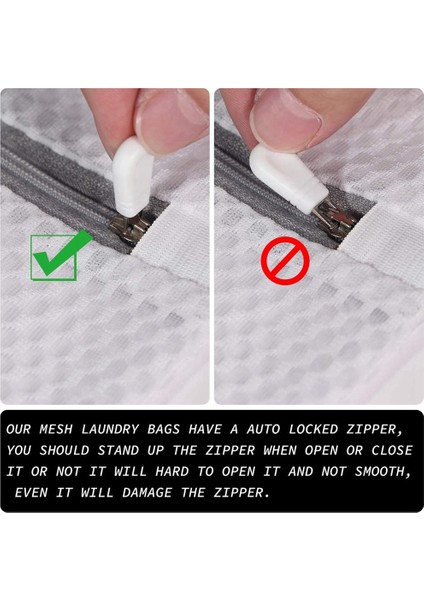 OUR MESH LAUNDRY BAGS HAVE A AUTO LOCKED ZIPPER, YOU SHOULD STAND UP THE ZIPPER WHEN OPEN OR CLOSE IT OR NOT IT WILL HARD TO OPEN IT AND NOT SMOOTH, EVEN IT WILL DAMAGE THE ZIPPER.