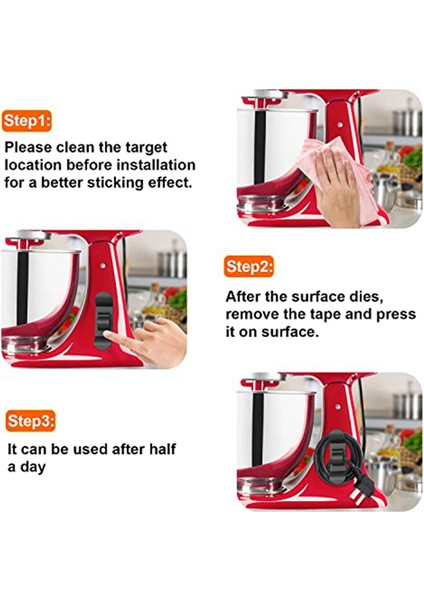 Step1:

Please clean the target location before installation for a better sticking effect.

Step2:

After the surface dies, remove the tape and press it on surface.

Step3:

It can be used after half a day