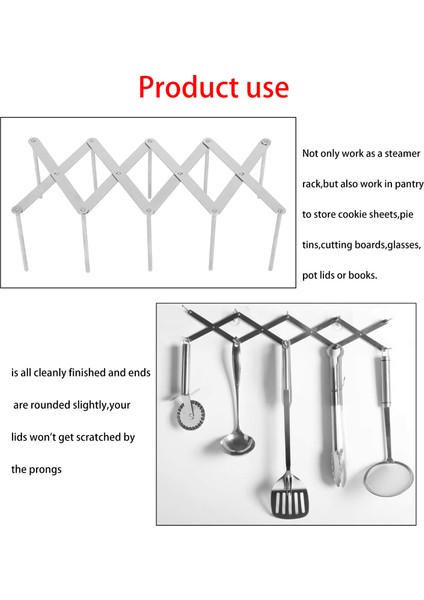 Product use

Not only work as a steamer rack,but also work in pantry to store cookie sheets,pie tins,cutting boards,glasses, pot lids or books.

is all cleanly finished and ends are rounded slightly,your lids won't get scratched by the prongs