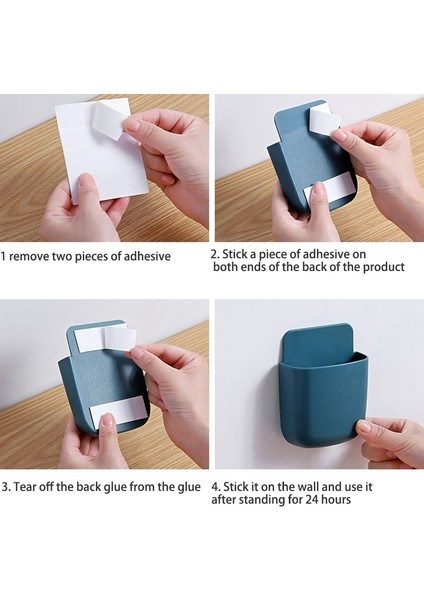 1 remove two pieces of adhesive

2. Stick a piece of adhesive on both ends of the back of the product

3. Tear off the back glue from the glue

4. Stick it on the wall and use it after standing for 24 hours