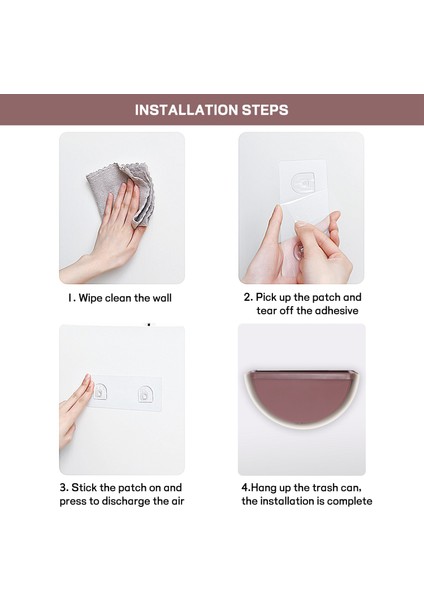 INSTALLATION STEPS

1. Wipe clean the wall

2. Pick up the patch and tear off the adhesive

3. Stick the patch on and press to discharge the air

4.Hang up the trash can, the installation is complete