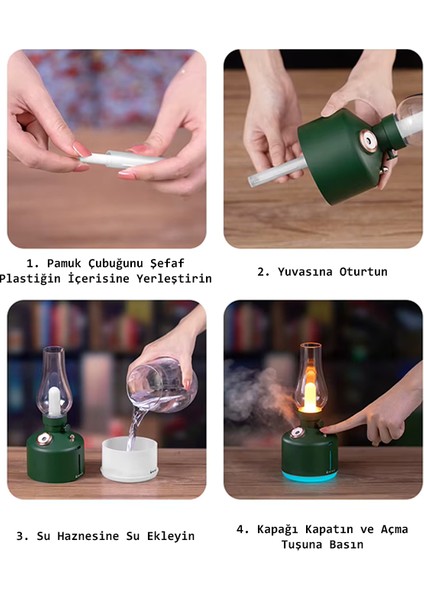 1. Pamuk Çubuğunu Şefaf Plastiğin İçerisine Yerleştirin

2. Yuvasına Oturtun

3. Su Haznesine Su Ekleyin

4. Kapağı Kapatın ve Açma Tuşuna Basın