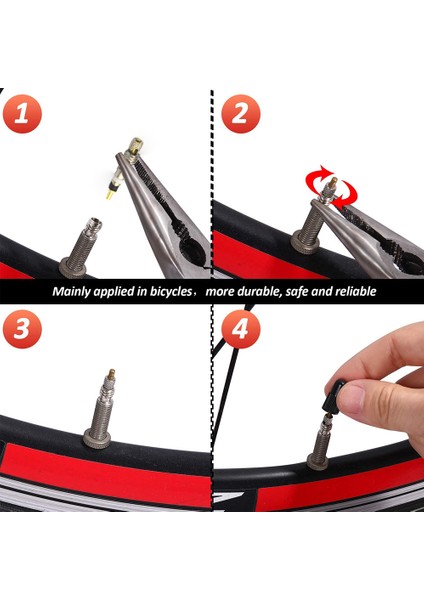 1

2

Mainly applied in bicycles， more durable, safe and reliable

3

4