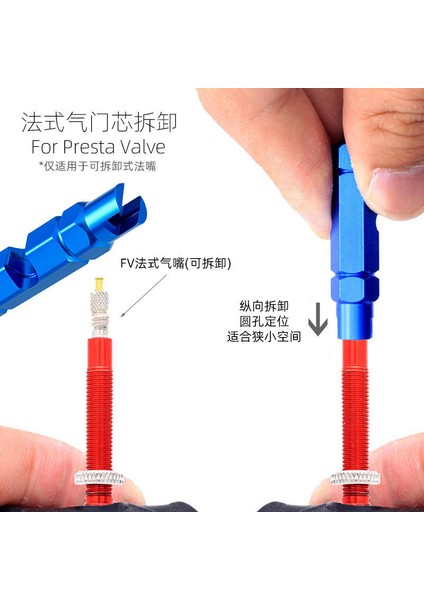 法式气门芯拆卸
For Presta Valve
*仅适用于可拆卸式法嘴

FV法式气嘴(可拆卸)

纵向拆卸
圆孔定位
适合狭小空间