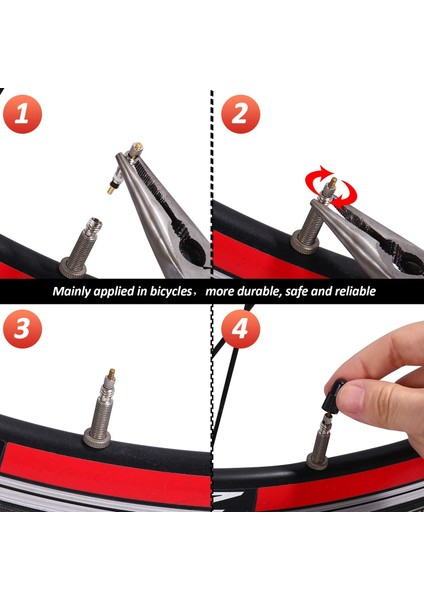 1

2

Mainly applied in bicycles， more durable, safe and reliable

3

4