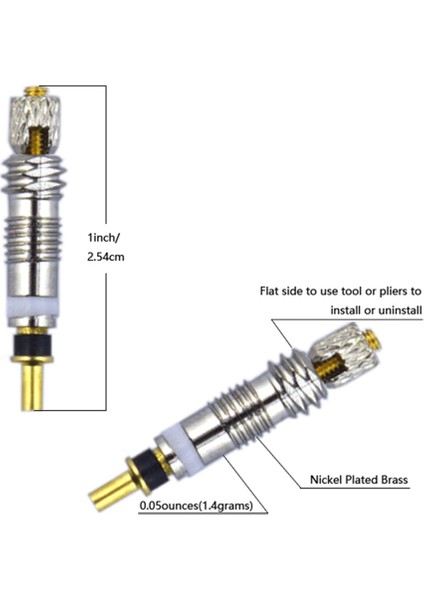 1inch/
2.54cm

Flat side to use tool or pliers to install or uninstall

Nickel Plated Brass

0.05ounces(1.4grams)