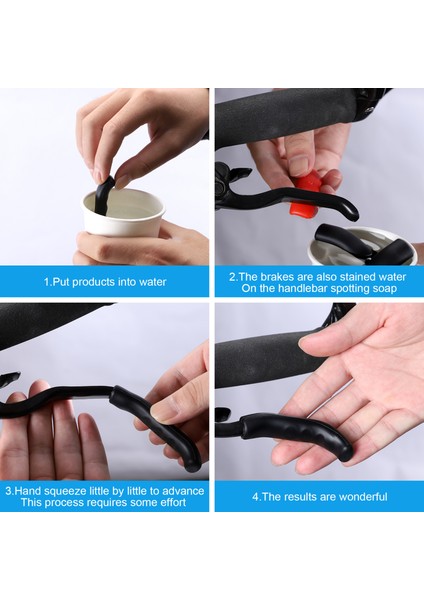 1.Put products into water

2.The brakes are also stained water
On the handlebar spotting soap

3.Hand squeeze little by little to advance
This process requires some effort

4.The results are wonderful