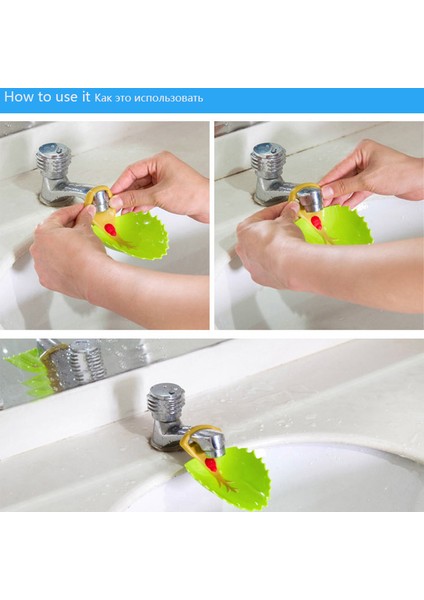 How to use it Как это использовать