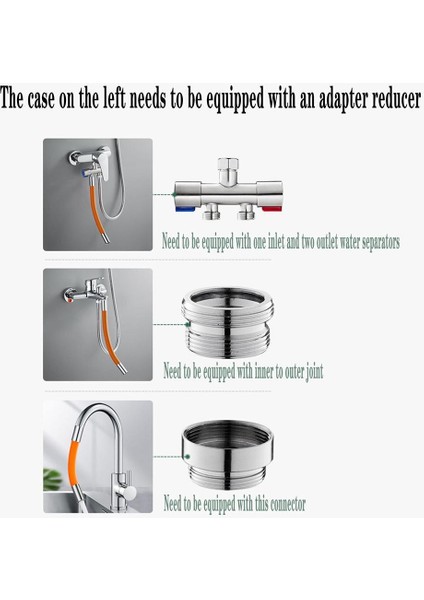 The case on the left needs to be equipped with an adapter reducer

Need to be equipped with one inlet and two outlet water separators

Need to be equipped with inner to outer joint

Need to be equipped with this connector