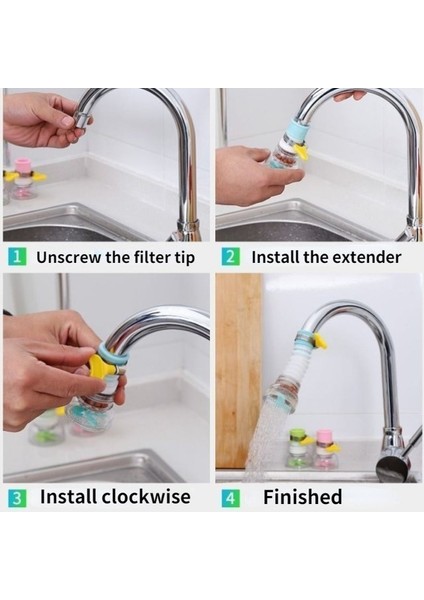 1 Unscrew the filter tip

2 Install the extender

3 Install clockwise

4 Finished