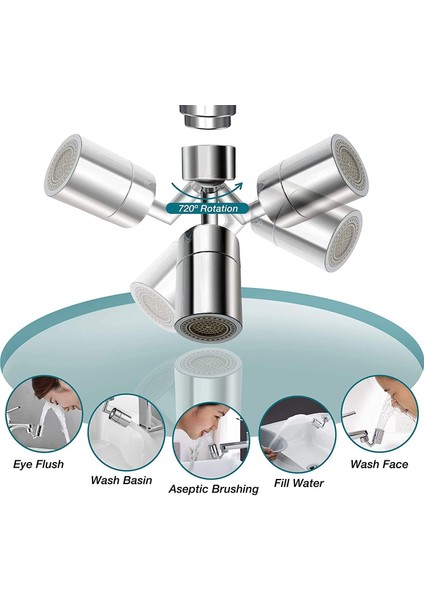 720° Rotation

Eye Flush

Wash Basin

Aseptic Brushing

Fill Water

Wash Face