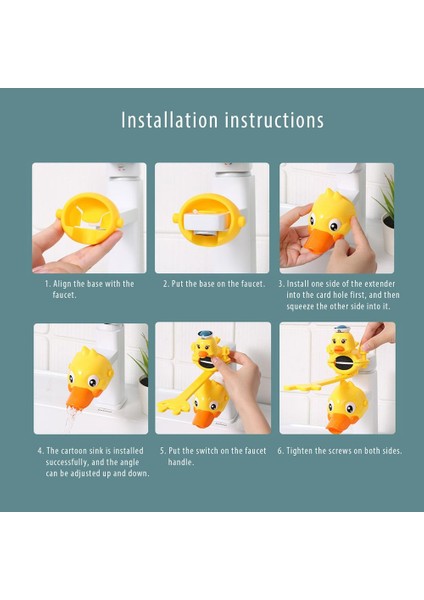 Installation instructions

1. Align the base with the faucet.

2. Put the base on the faucet.

3. Install one side of the extender into the card hole first, and then squeeze the other side into it.

4. The cartoon sink is installed successfully, and the angle can be adjusted up and down.

5. Put the switch on the faucet handle.

6. Tighten the screws on both sides.