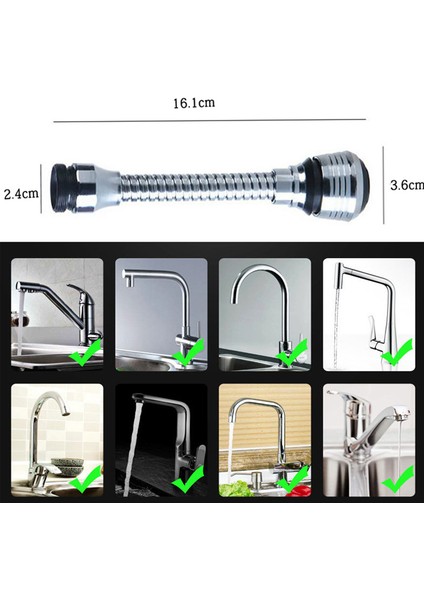 16.1cm

2.4cm

3.6cm