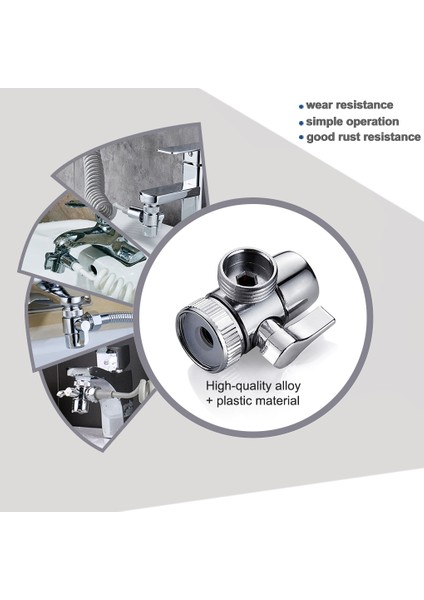 • wear resistance
• simple operation
• good rust resistance

High-quality alloy
+ plastic material