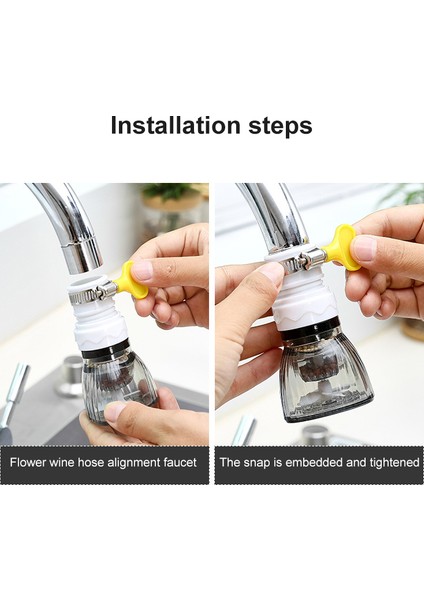 Installation steps

Flower wine hose alignment faucet

The snap is embedded and tightened