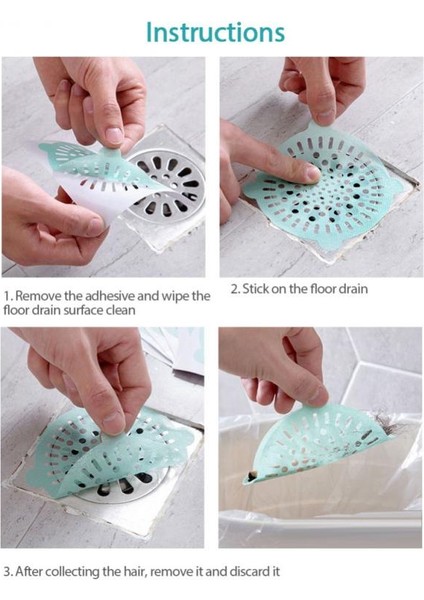 Instructions

1. Remove the adhesive and wipe the floor drain surface clean

2. Stick on the floor drain

3. After collecting the hair, remove it and discard it