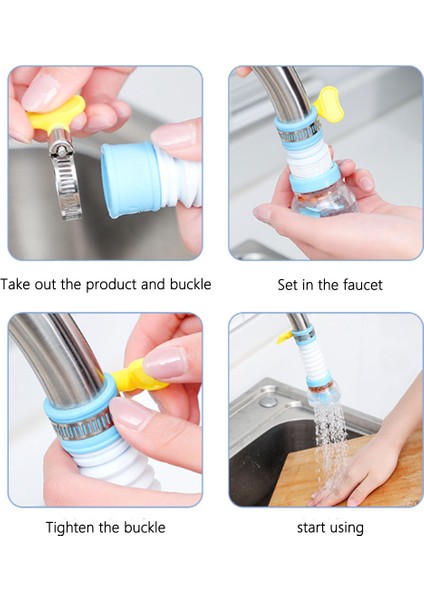 Take out the product and buckle

Set in the faucet

Tighten the buckle

start using