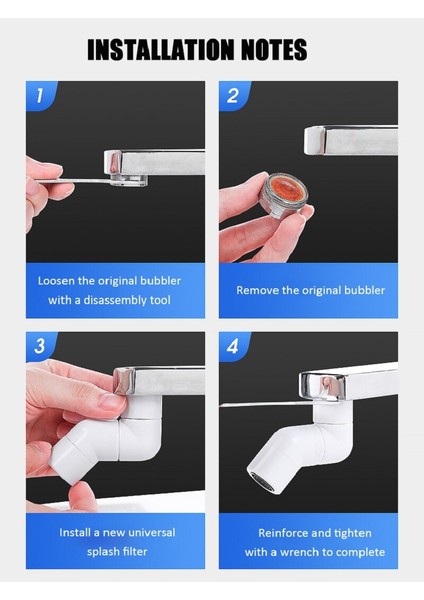 INSTALLATION NOTES

1

Loosen the original bubbler with a disassembly tool

2

Remove the original bubbler

3

Install a new universal splash filter

4

Reinforce and tighten with a wrench to complete