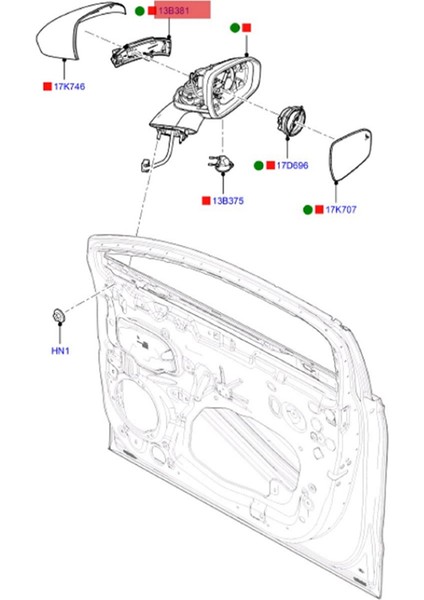 13B381

17K746

17D696

13B375

17K707

HN1