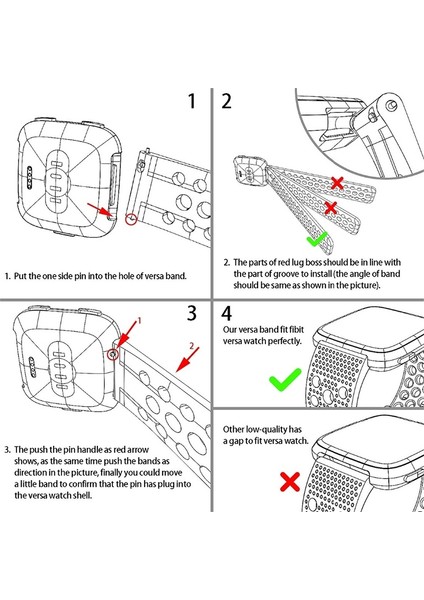 1

1. Put the one side pin into the hole of versa band.

2

2. The parts of red lug boss should be in line with the part of groove to install (the angle of band should be same as shown in the picture).

3

1

2

3. The push the pin handle as red arrow shows, as the same time push the bands as direction in the picture, finally you could move a little band to confirm that the pin has plug into the versa watch shell.

4

Our versa band fit fibit versa watch perfectly.

Other low-quality has a gap to fit versa watch.