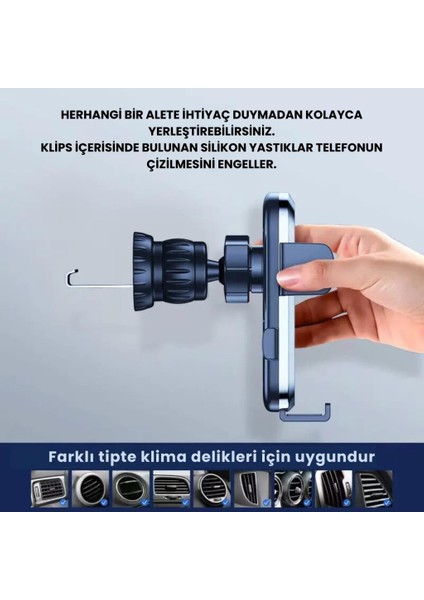 HERHANGİ BİR ALETE İHTİYAÇ DUYMADAN KOLAYCA YERLEŞTİREBİLİRSİNİZ.
KLİPS İÇERİSİNDE BULUNAN SİLİKON YASTIKLAR TELEFONUN ÇİZİLMESİNİ ENGELLER.

Farklı tipte klima delikleri için uygundur