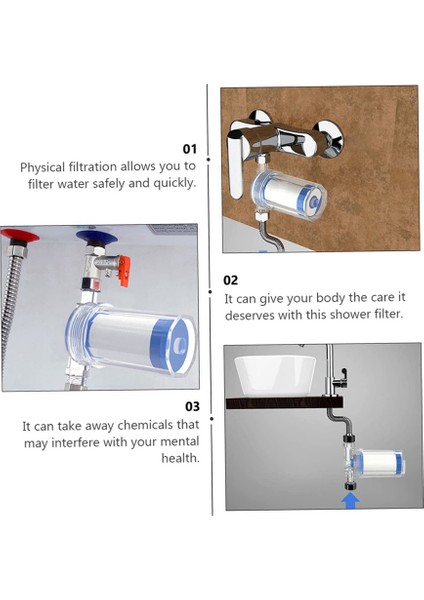 01
Physical filtration allows you to filter water safely and quickly.

02
It can give your body the care it deserves with this shower filter.

03
It can take away chemicals that may interfere with your mental health.