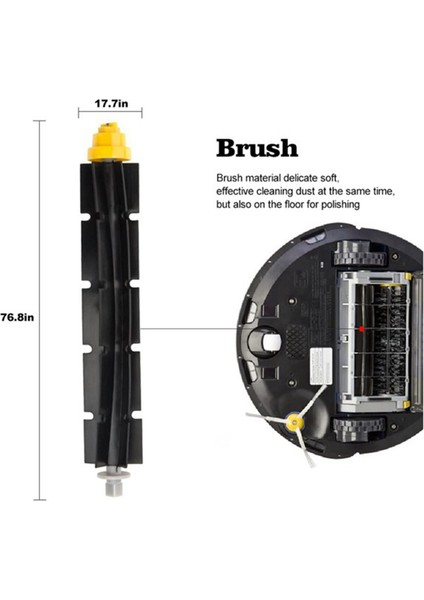 17.7in

76.8in

Brush

Brush material delicate soft, effective cleaning dust at the same time, but also on the floor for polishing