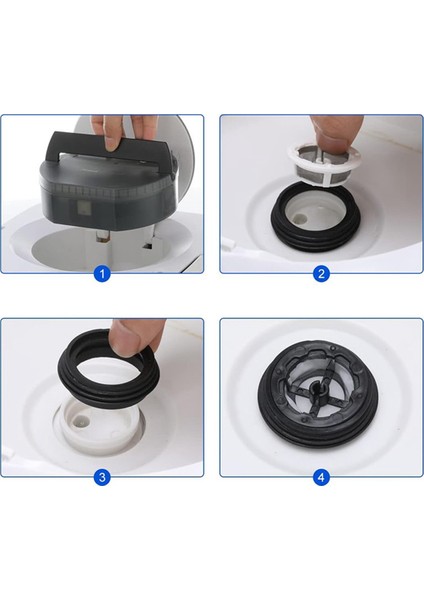 1

2

3

4