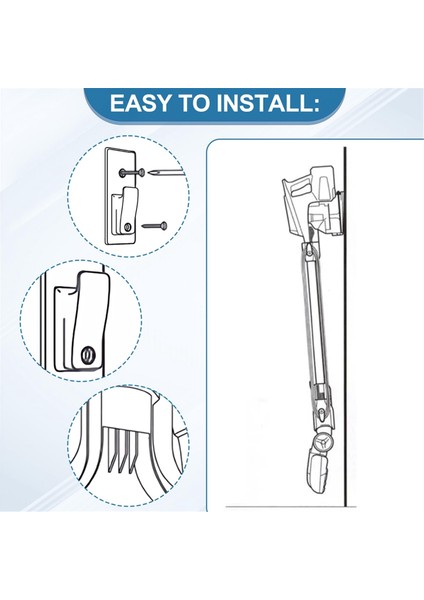 EASY TO INSTALL: