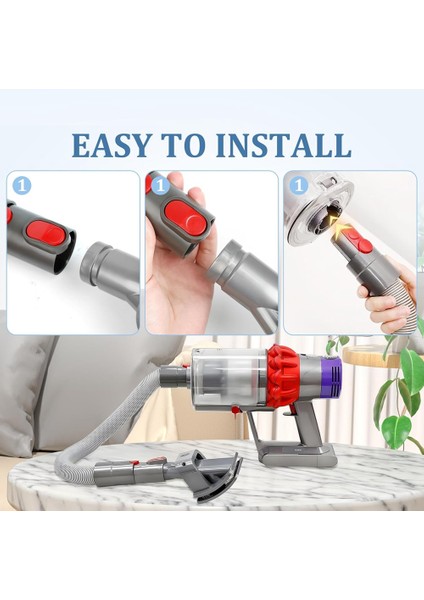 EASY TO INSTALL

1

1

1