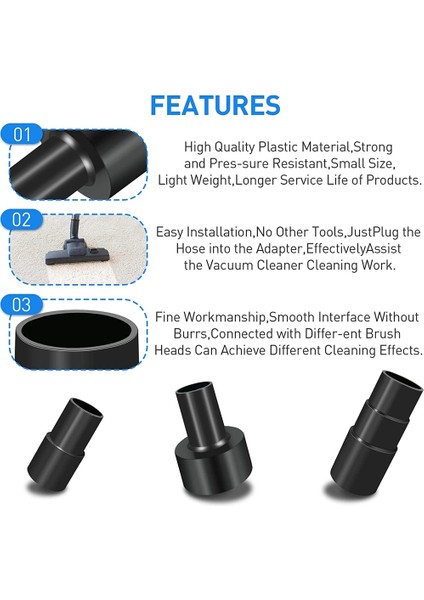 FEATURES

01

High Quality Plastic Material,Strong and Pres-sure Resistant,Small Size, Light Weight,Longer Service Life of Products.

02

Easy Installation,No Other Tools,JustPlug the Hose into the Adapter,EffectivelyAssist the Vacuum Cleaner Cleaning Work.

03

Fine Workmanship,Smooth Interface Without Burrs,Connected with Differ-ent Brush Heads Can Achieve Different Cleaning Effects.