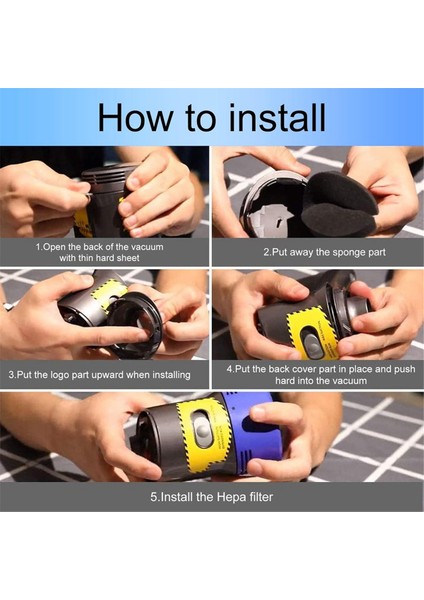 How to install

1.Open the back of the vacuum with thin hard sheet

2.Put away the sponge part

3.Put the logo part upward when installing

4.Put the back cover part in place and push hard into the vacuum

5.Install the Hepa filter