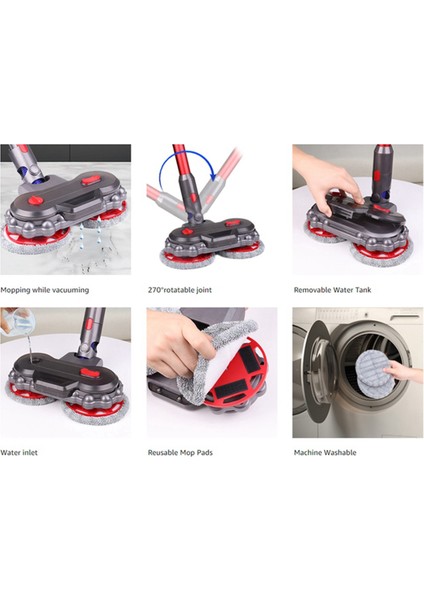 Mopping while vacuuming

270°rotatable joint

Removable Water Tank

Water inlet

Reusable Mop Pads

Machine Washable