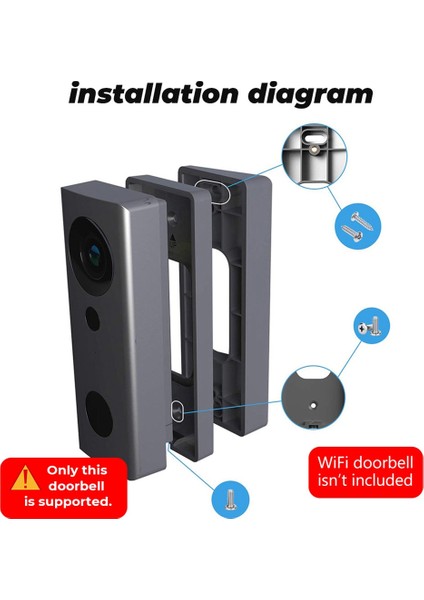 installation diagram

Only this doorbell is supported.

WiFi doorbell isn't included