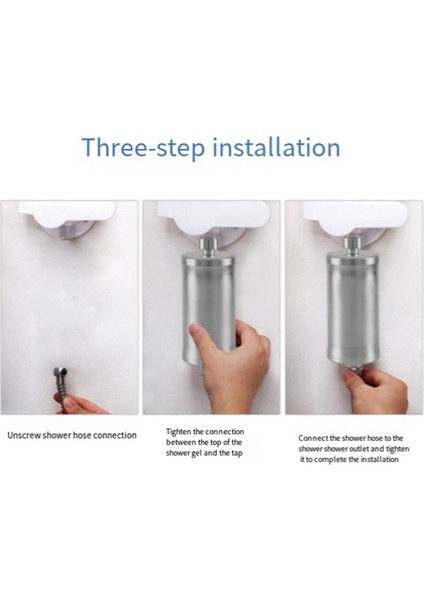 Three-step installation

Unscrew shower hose connection

Tighten the connection between the top of the shower gel and the tap

Connect the shower hose to the shower shower outlet and tighten it to complete the installation