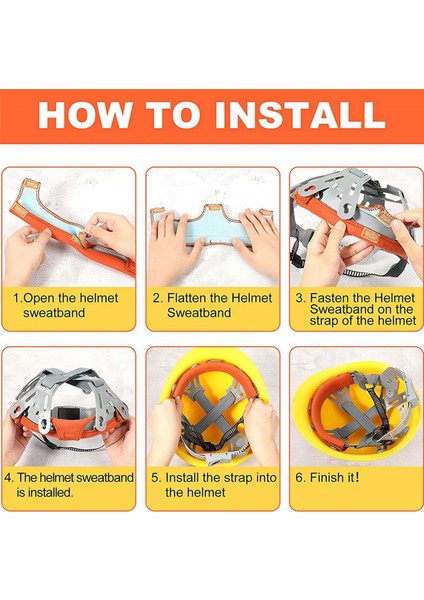 HOW TO INSTALL

1.Open the helmet sweatband

2. Flatten the Helmet Sweatband

3. Fasten the Helmet Sweatband on the strap of the helmet

4. The helmet sweatband is installed.

5. Install the strap into the helmet

6. Finish it!