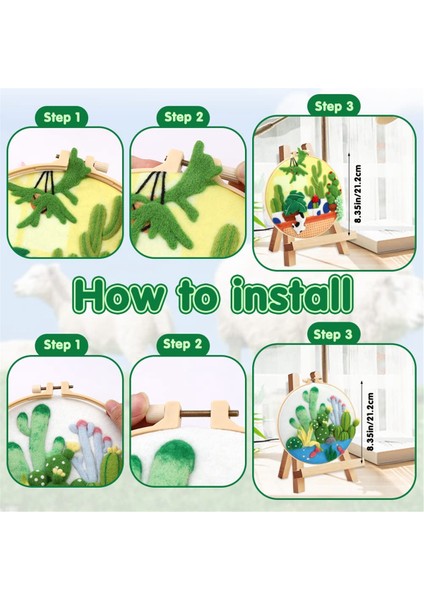 Step 1

Step 2

Step 3

8.35in/21.2cm

How to install

Step 1

Step 2

Step 3

8.35in/21.2cm