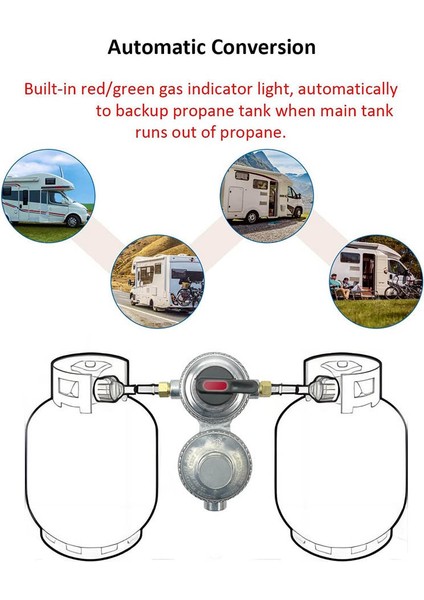 Automatic Conversion

Built-in red/green gas indicator light, automatically to backup propane tank when main tank runs out of propane.