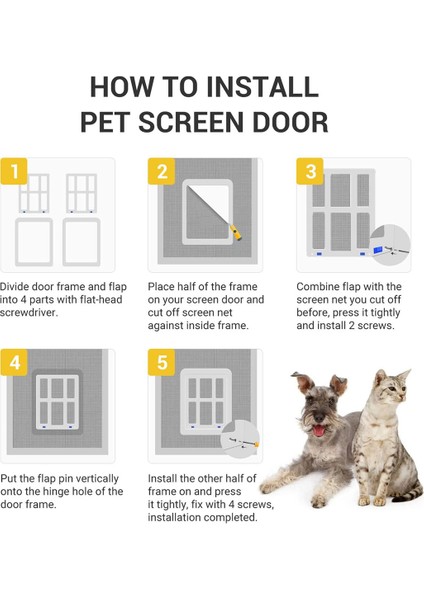 HOW TO INSTALL
PET SCREEN DOOR

1

Divide door frame and flap into 4 parts with flat-head screwdriver.

2

Place half of the frame on your screen door and cut off screen net against inside frame.

3

Combine flap with the screen net you cut off before, press it tightly and install 2 screws.

4

Put the flap pin vertically onto the hinge hole of the door frame.

5

Install the other half of frame on and press it tightly, fix with 4 screws, installation completed.