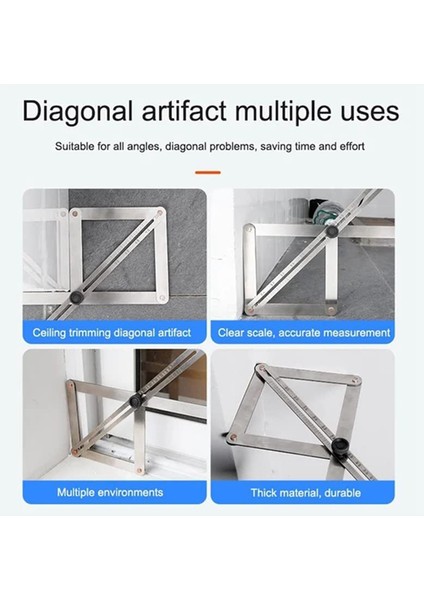 Diagonal artifact multiple uses

Suitable for all angles, diagonal problems, saving time and effort

Ceiling trimming diagonal artifact

Clear scale, accurate measurement

Multiple environments

Thick material, durable