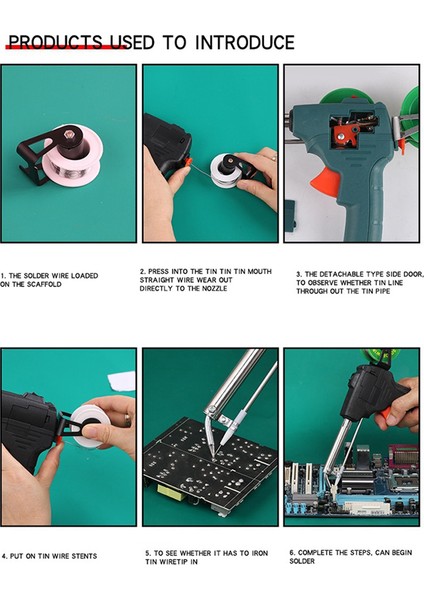 PRODUCTS USED TO INTRODUCE

1. THE SOLDER WIRE LOADED ON THE SCAFFOLD

2. PRESS INTO THE TIN TIN TIN MOUTH STRAIGHT WIRE WEAR OUT DIRECTLY TO THE NOZZLE

3. THE DETACHABLE TYPE SIDE DOOR, TO OBSERVE WHETHER TIN LINE THROUGH OUT THE TIN PIPE

4. PUT ON TIN WIRE STENTS

5. TO SEE WHETHER IT HAS TO IRON TIN WIRETIP IN

6. COMPLETE THE STEPS, CAN BEGIN SOLDER