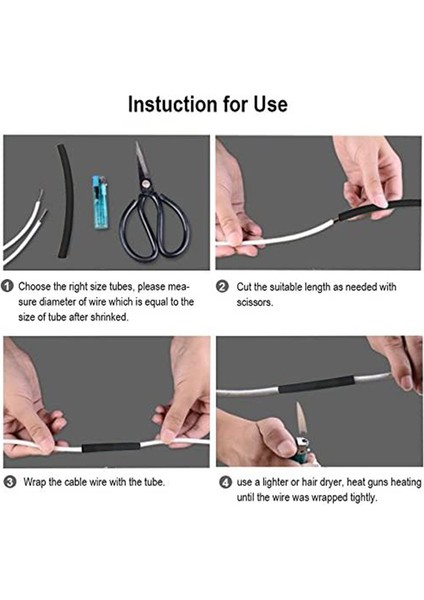 Instuction for Use

1 Choose the right size tubes, please measure diameter of wire which is equal to the size of tube after shrinked.

2 Cut the suitable length as needed with scissors.

3 Wrap the cable wire with the tube.

4 use a lighter or hair dryer, heat guns heating until the wire was wrapped tightly.