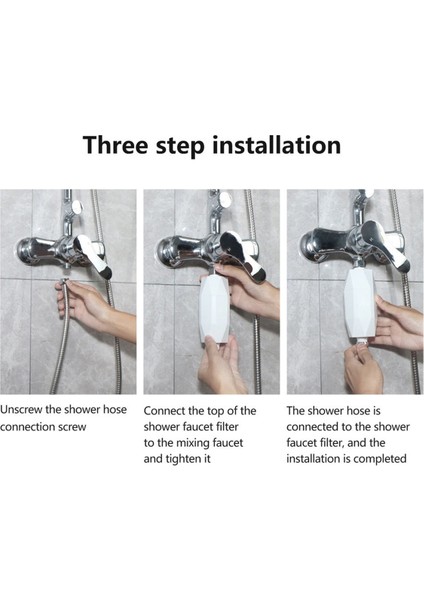 Three step installation

Unscrew the shower hose connection screw

Connect the top of the shower faucet filter to the mixing faucet and tighten it

The shower hose is connected to the shower faucet filter, and the installation is completed