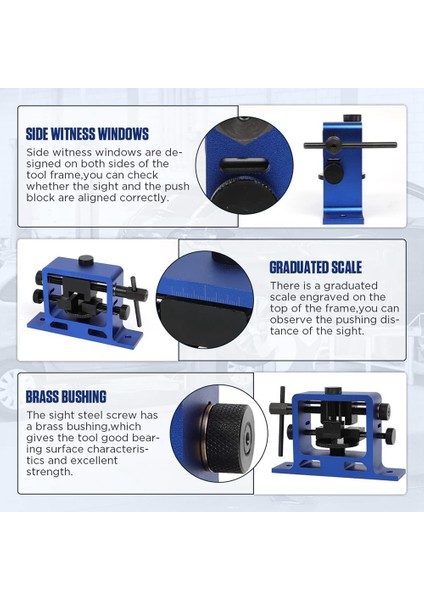 SIDE WITNESS WINDOWS

Side witness windows are designed on both sides of the tool frame,you can check whether the sight and the push block are aligned correctly.

GRADUATED SCALE

There is a graduated scale engraved on the top of the frame,you can observe the pushing distance of the sight.

BRASS BUSHING

The sight steel screw has a brass bushing,which gives the tool good bearing surface characteristics and excellent strength.