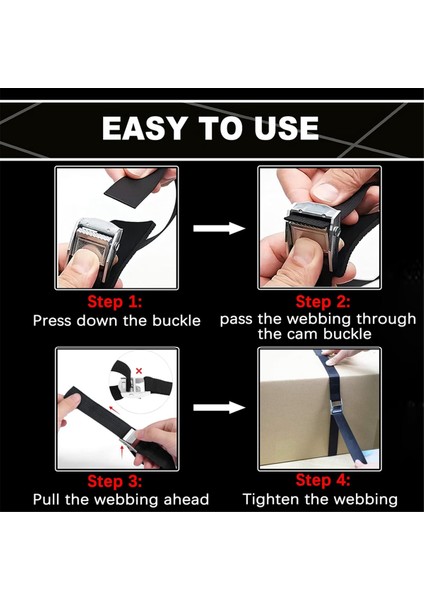 EASY TO USE

Step 1:
Press down the buckle

Step 2:
pass the webbing through the cam buckle

Step 3:
Pull the webbing ahead

Step 4:
Tighten the webbing