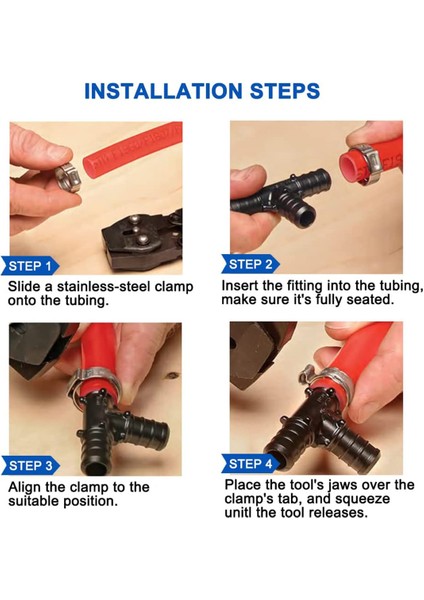 INSTALLATION STEPS

STEP 1
Slide a stainless-steel clamp onto the tubing.

STEP 2
Insert the fitting into the tubing, make sure it's fully seated.

STEP 3
Align the clamp to the suitable position.

STEP 4
Place the tool's jaws over the clamp's tab, and squeeze unitl the tool releases.