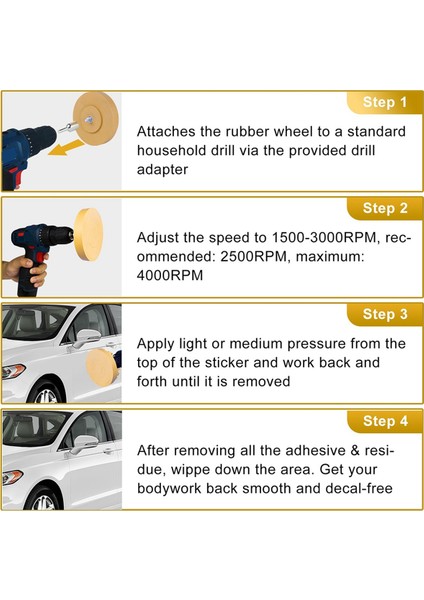 Step 1

Attaches the rubber wheel to a standard household drill via the provided drill adapter

Step 2

Adjust the speed to 1500-3000RPM, recommended: 2500RPM, maximum: 4000RPM

Step 3

Apply light or medium pressure from the top of the sticker and work back and forth until it is removed

Step 4

After removing all the adhesive & residue, wippe down the area. Get your bodywork back smooth and decal-free